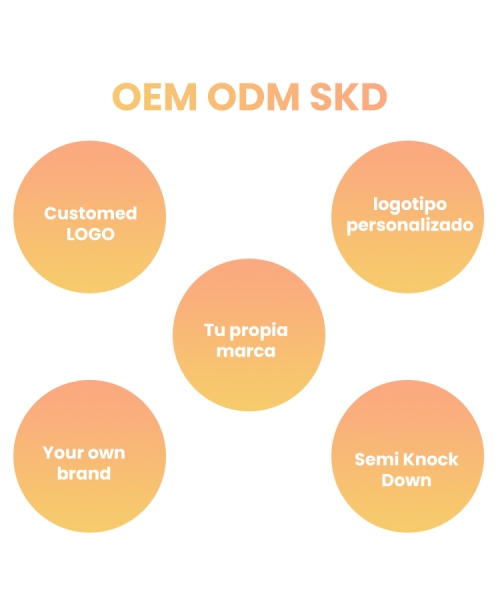 OEM ODM SKD

Customed LOGO

logotipo personalizado

Tu propia marca

Your own brand

Semi Knock Down