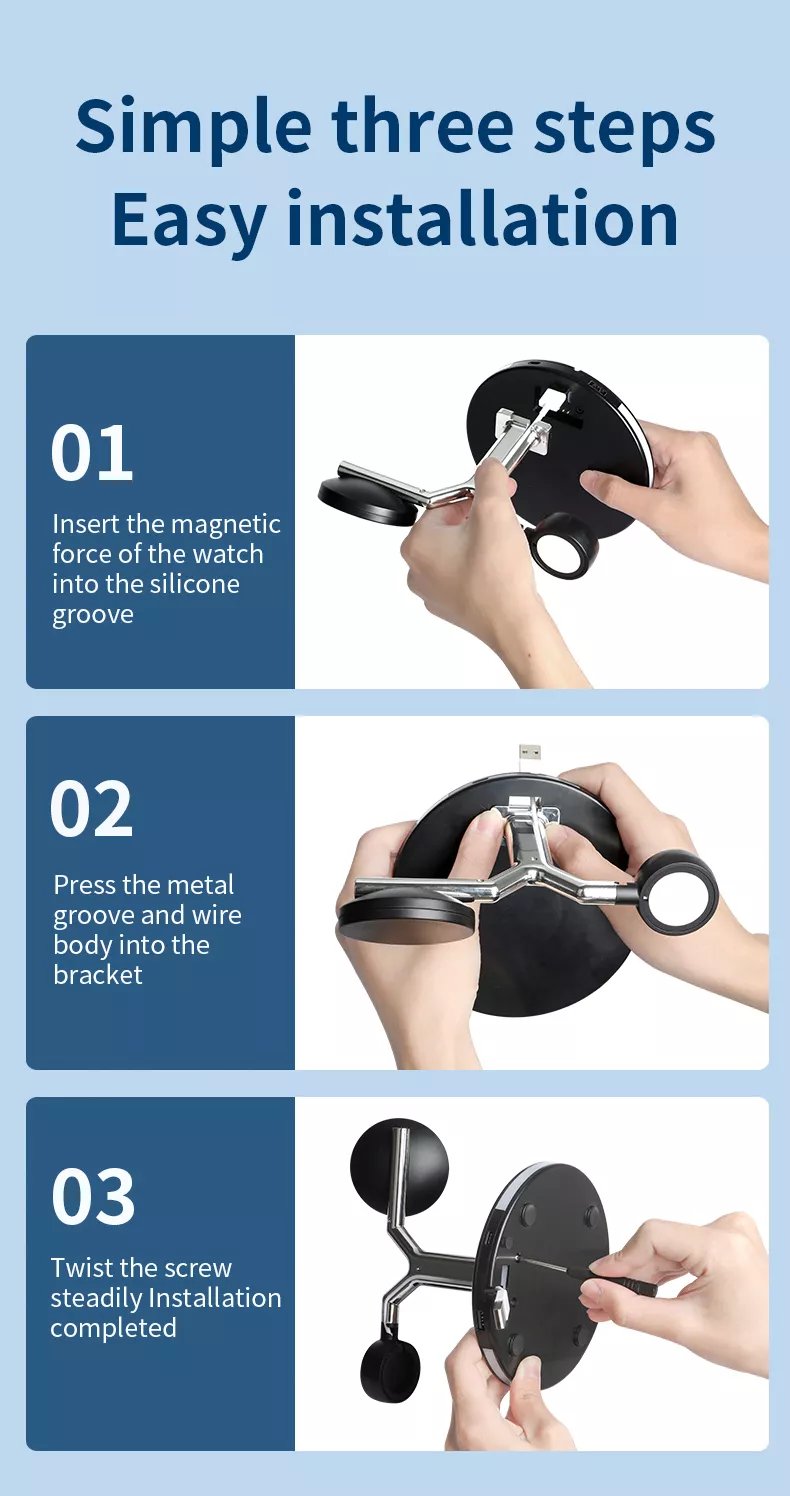 Simple three steps
Easy installation

01

Insert the magnetic force of the watch into the silicone groove

02

Press the metal groove and wire body into the bracket

03

Twist the screw steadily Installation completed